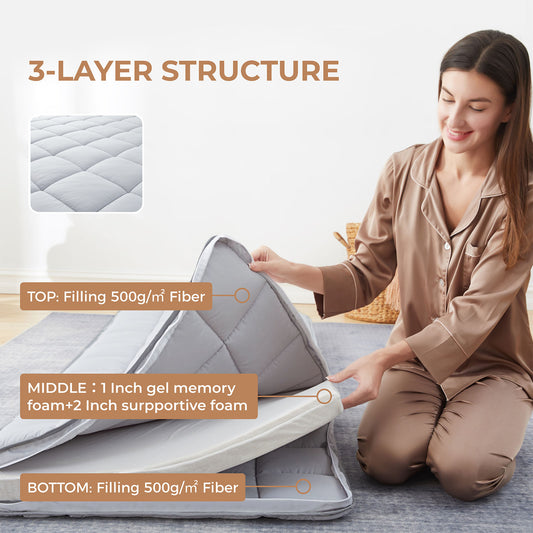 3-LAYER STRUCTURE

TOP: Filling 500g/㎡ Fiber

MIDDLE：1 Inch gel memory foam+2 Inch surpportive foam

BOTTOM: Filling 500g/㎡ Fiber